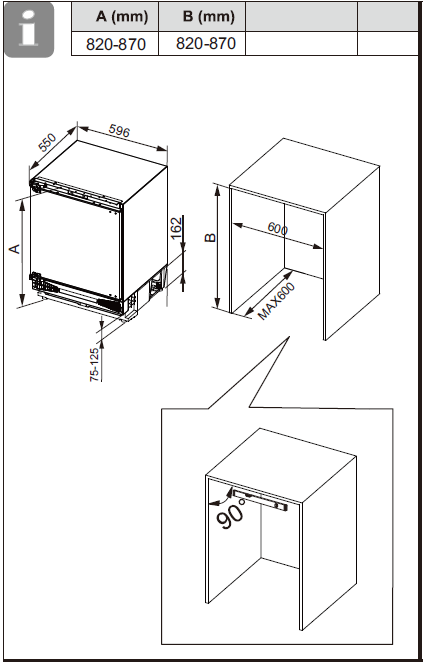 | A (mm) | B (mm) | | |
|---|---|---|---|
| 820-870 | 820-870 | | |

550
596
A
162
75-125
B
600
MAX600
90°