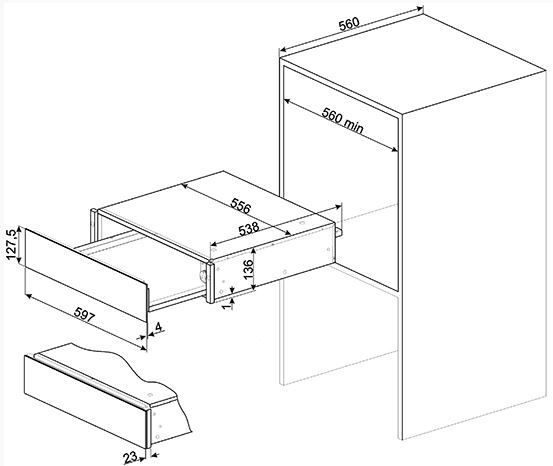 560

560 min

556

538

127.5

136

1

597

4

23