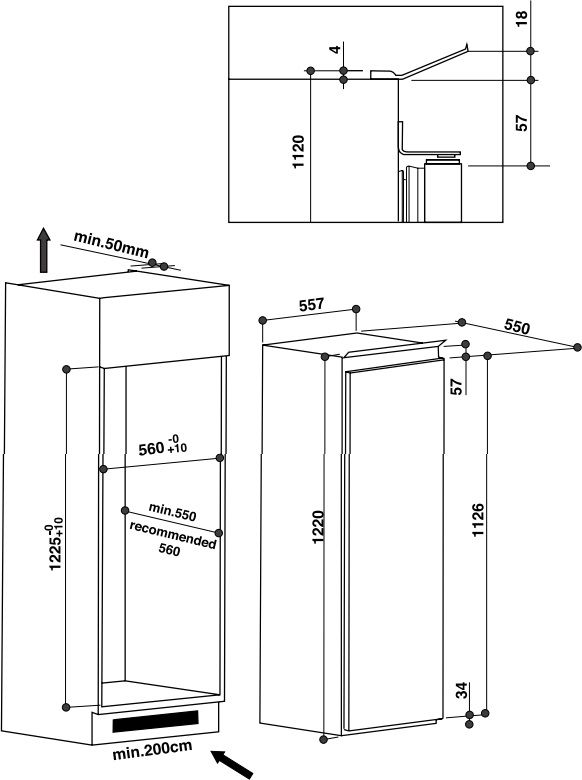 18
4
57
1120
min.50mm
557
550
57
$560^{-0}_{+10}$
min.550
recommended 560
$1225^{-0}_{+10}$
1220
1126
34
min.200cm